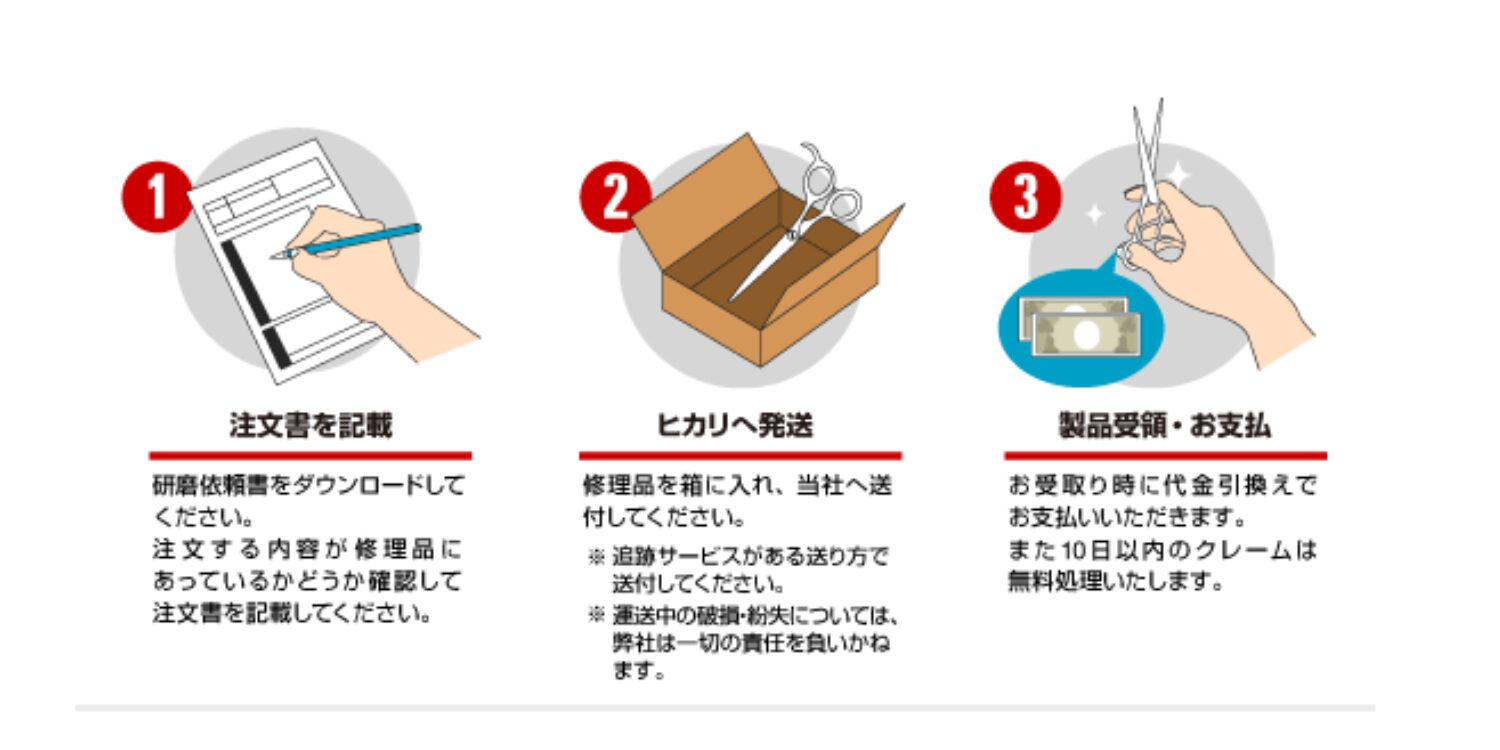 1

注文書を記載

研磨依頼書をダウンロードしてください。
注文する内容が修理品にあっているかどうか確認して注文書を記載してください。

2

ヒカリへ発送

修理品を箱に入れ、当社へ送付してください。

※ 追跡サービスがある送り方で送付してください。

※ 運送中の破損・紛失については、弊社は一切の責任を負いかねます。

3

製品受領・お支払

お受取り時に代金引換えでお支払いいただきます。
また10日以内のクレームは無料処理いたします。